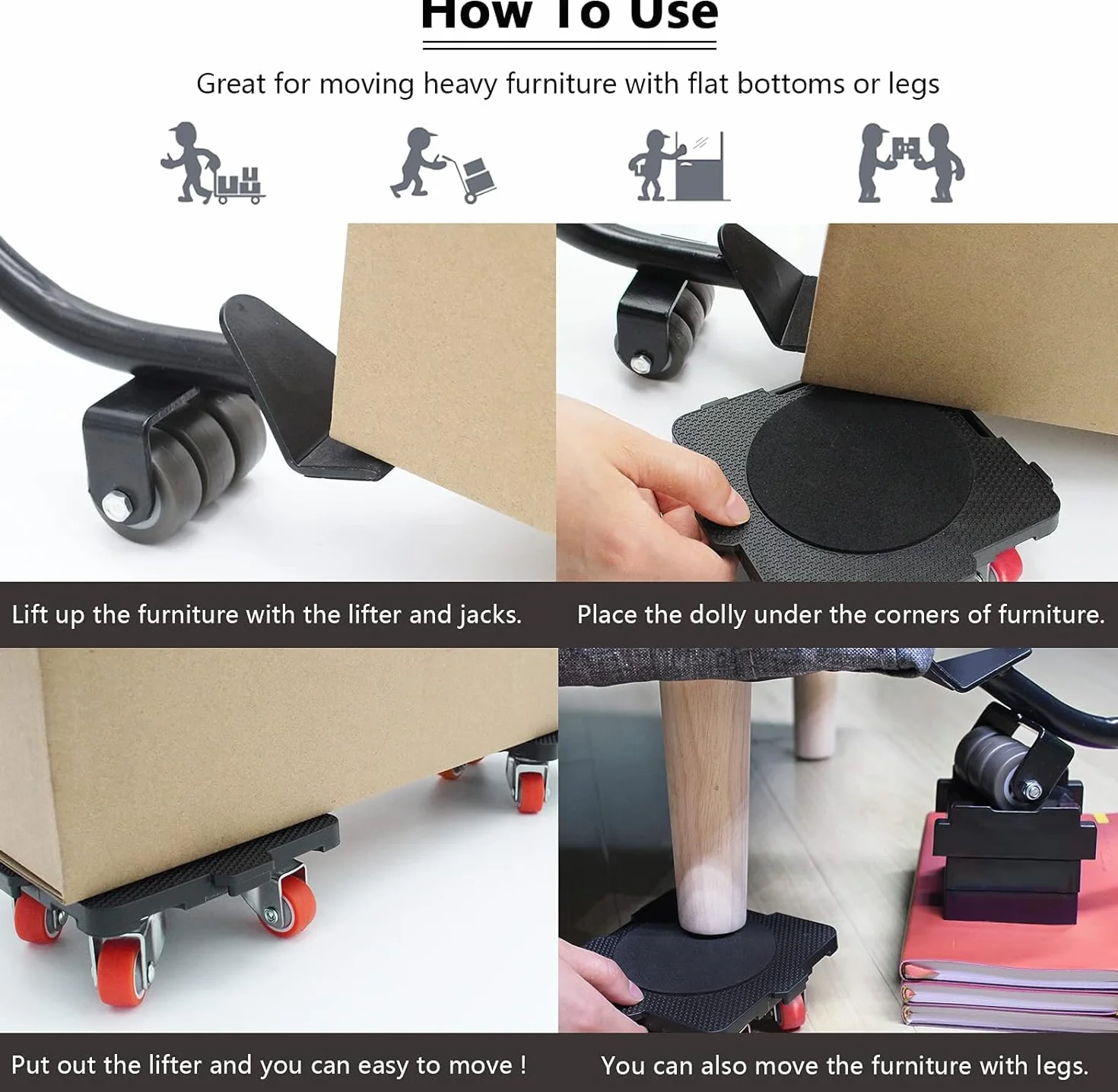 How To Use

Great for moving heavy furniture with flat bottoms or legs

Lift up the furniture with the lifter and jacks.

Place the dolly under the corners of furniture.

Put out the lifter and you can easy to move !

You can also move the furniture with legs.