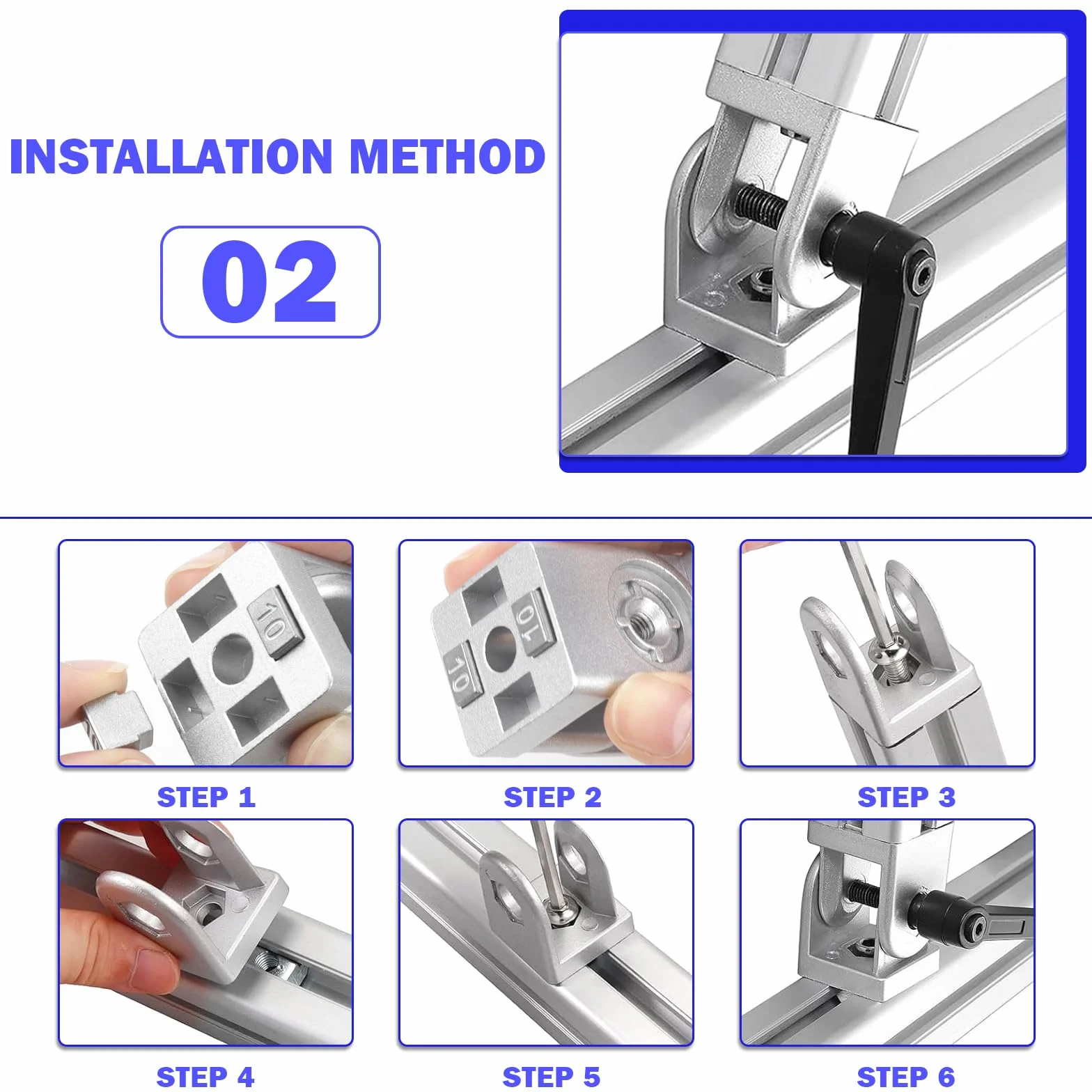 INSTALLATION METHOD

02

10

10

10

STEP 1

STEP 2

STEP 3

STEP 4

STEP 5

STEP 6