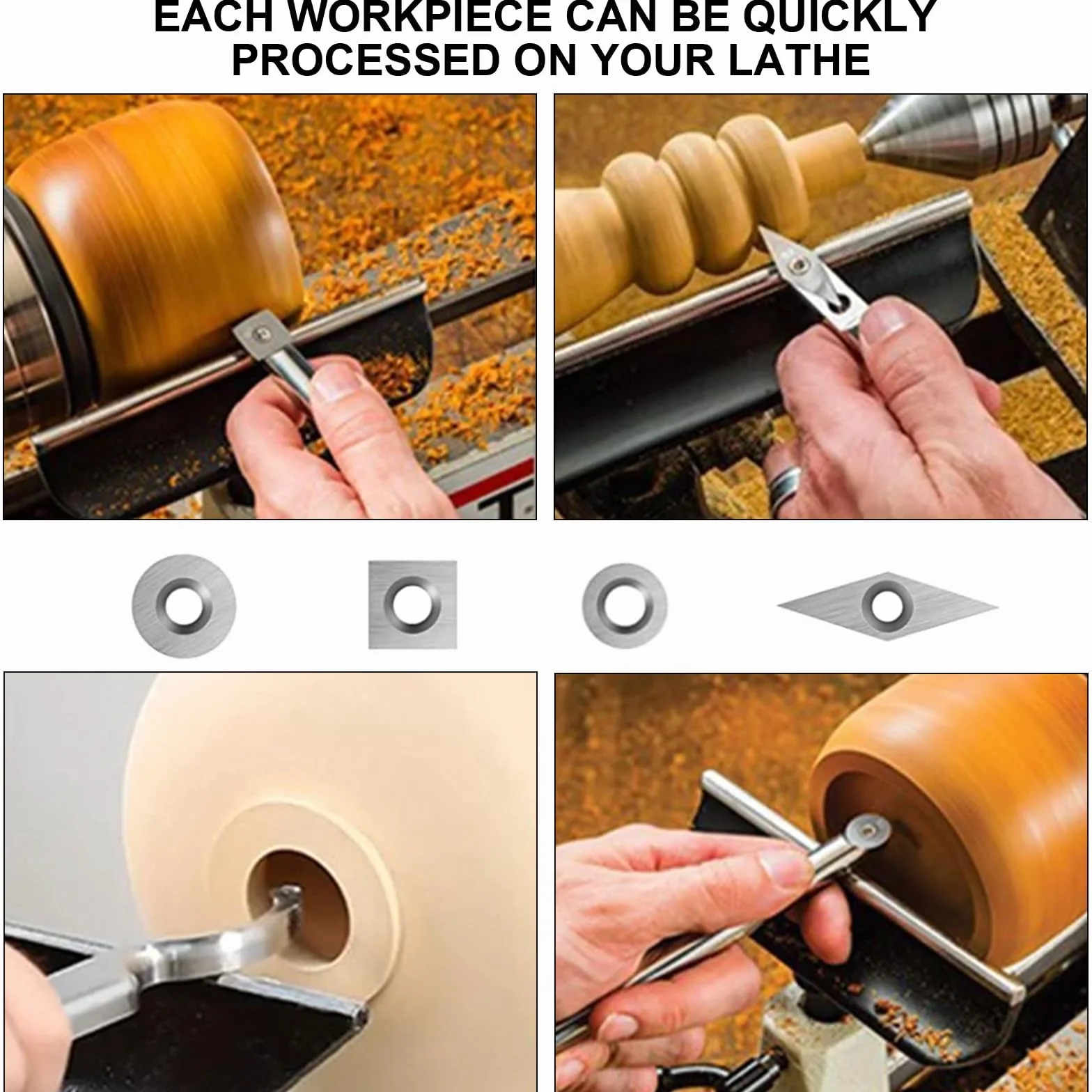 EACH WORKPIECE CAN BE QUICKLY PROCESSED ON YOUR LATHE