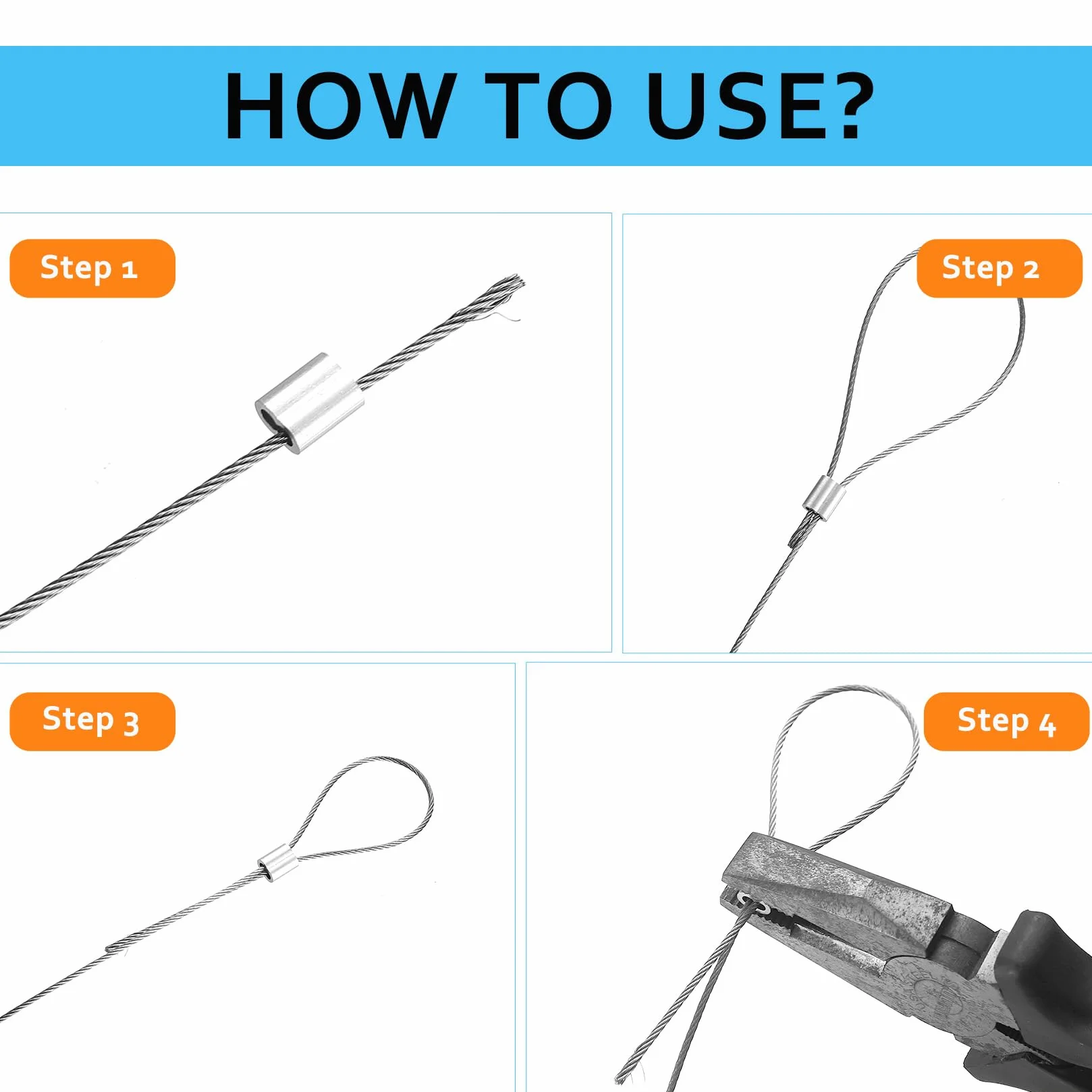 HOW TO USE?

Step 1

Step 2

Step 3

Step 4