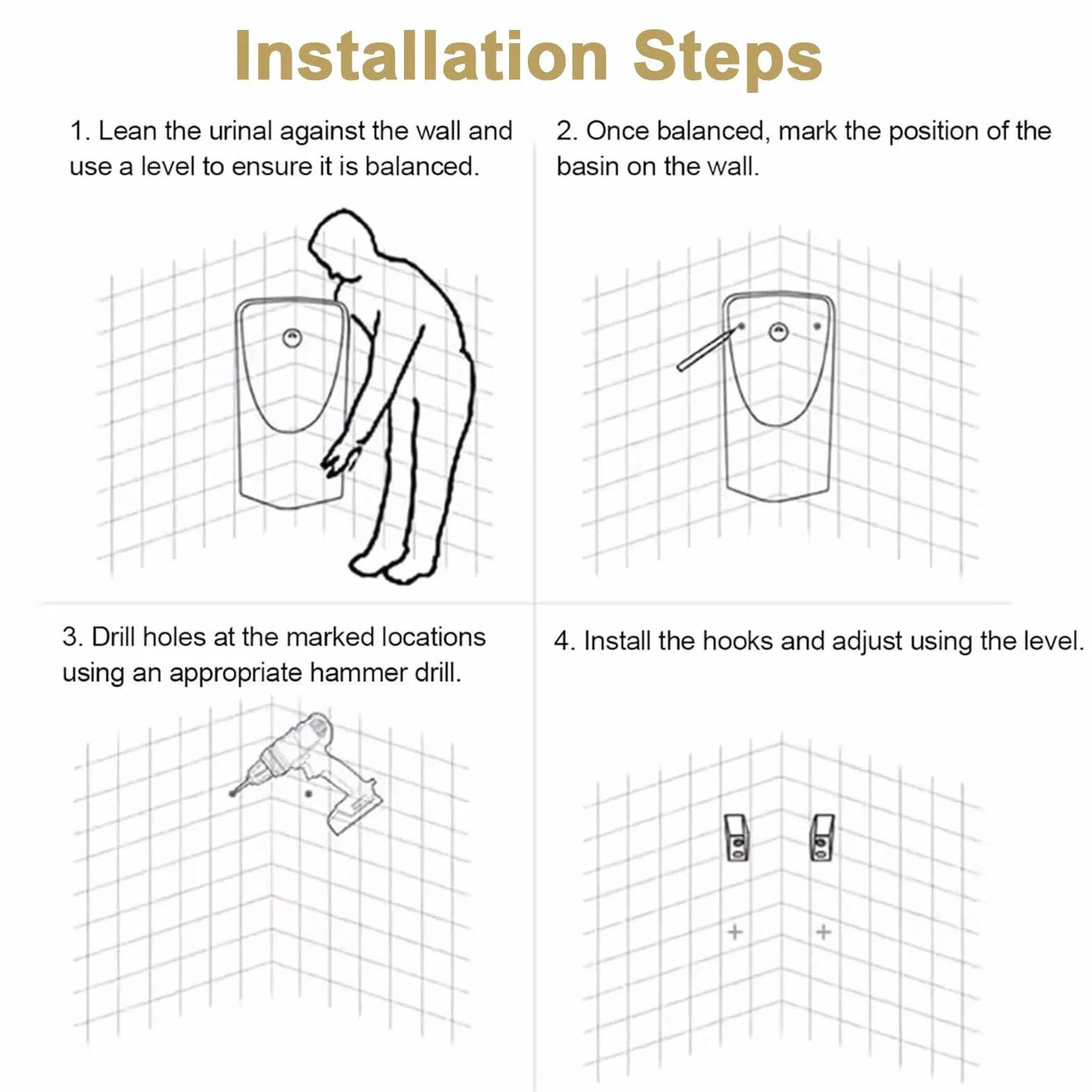 Installation Steps

1. Lean the urinal against the wall and use a level to ensure it is balanced.

2. Once balanced, mark the position of the basin on the wall.

3. Drill holes at the marked locations using an appropriate hammer drill.

4. Install the hooks and adjust using the level.