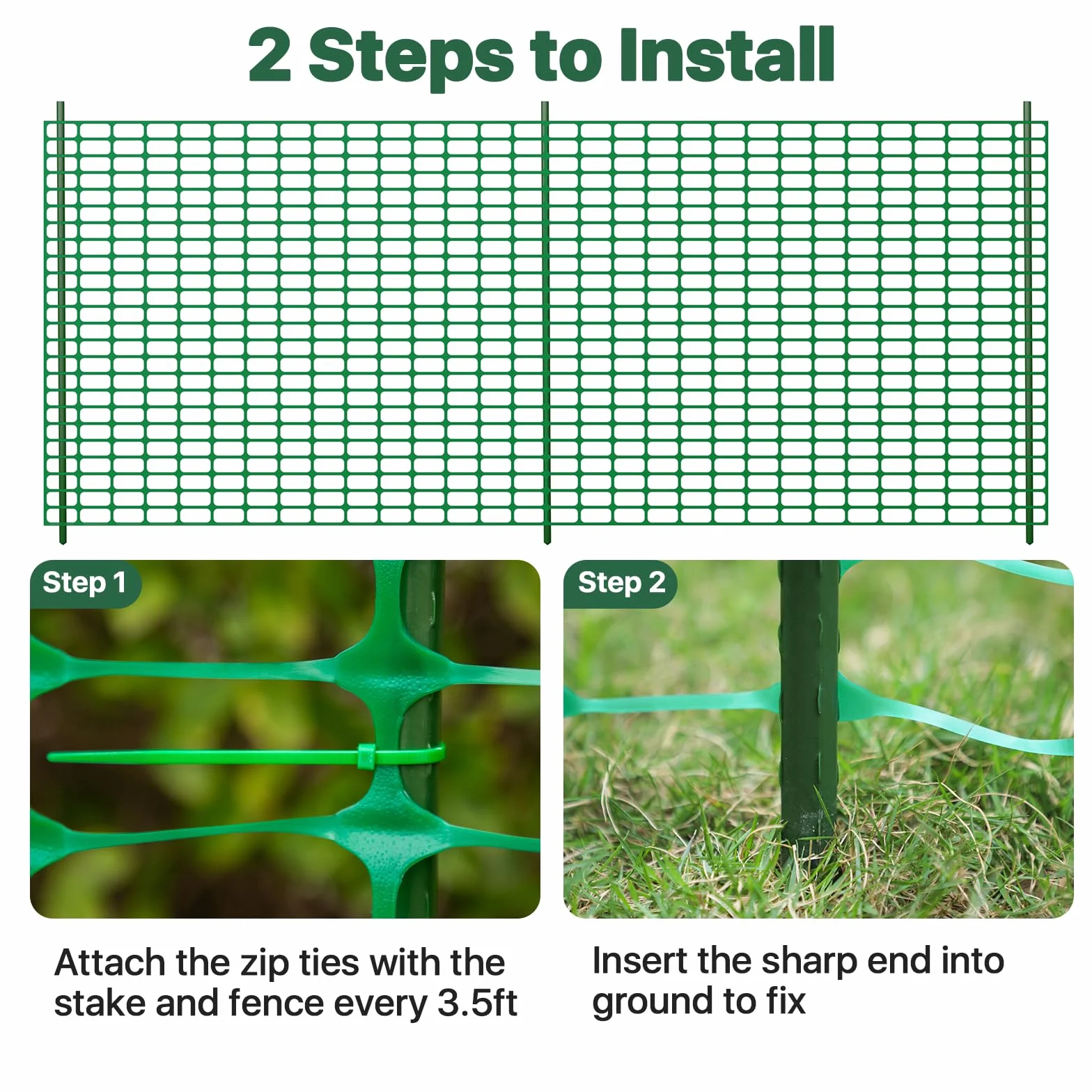 2 Steps to Install

Step 1

Attach the zip ties with the stake and fence every 3.5ft

Step 2

Insert the sharp end into ground to fix