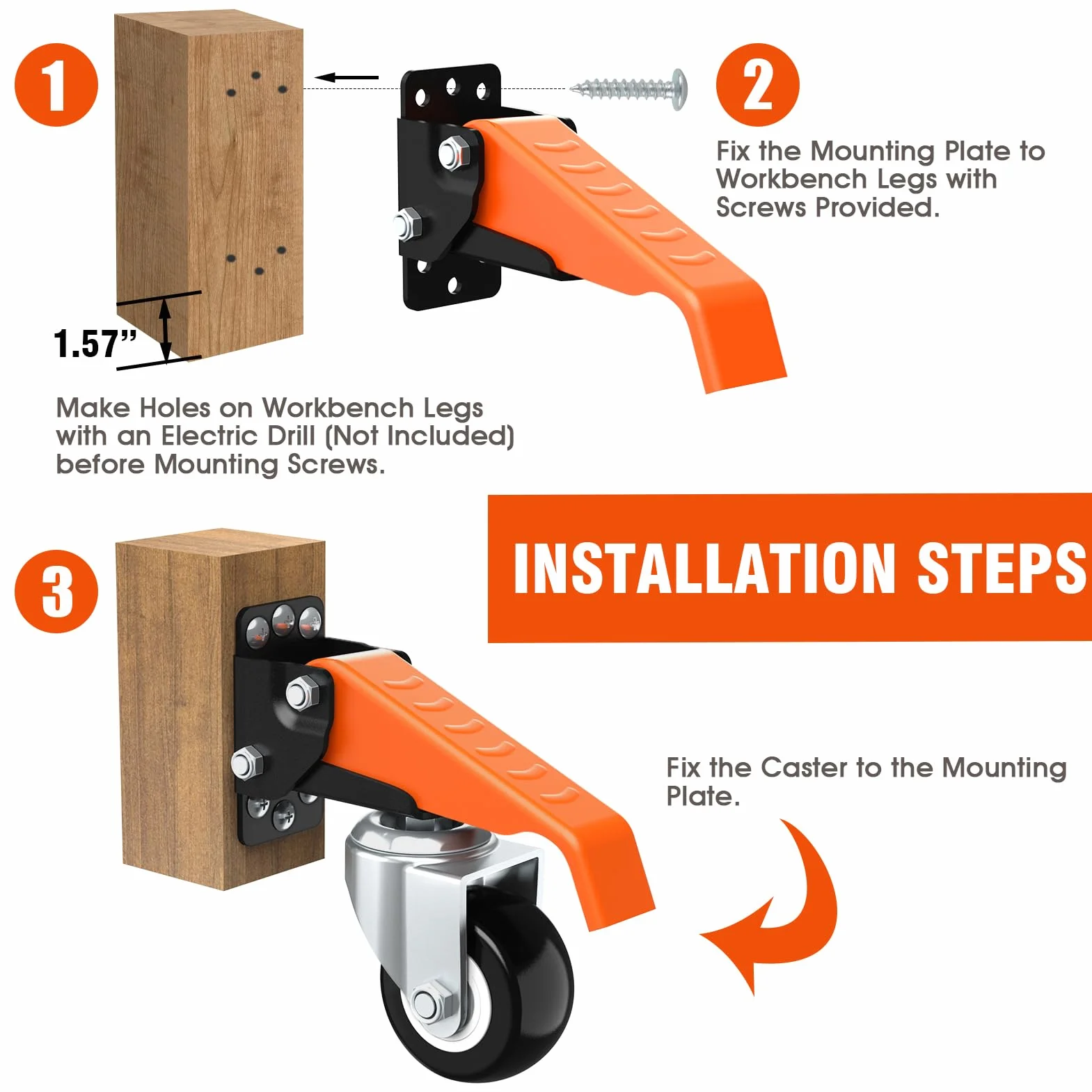 1

1.57”

Make Holes on Workbench Legs with an Electric Drill (Not Included) before Mounting Screws.

2

Fix the Mounting Plate to Workbench Legs with Screws Provided.

INSTALLATION STEPS

3

Fix the Caster to the Mounting Plate.