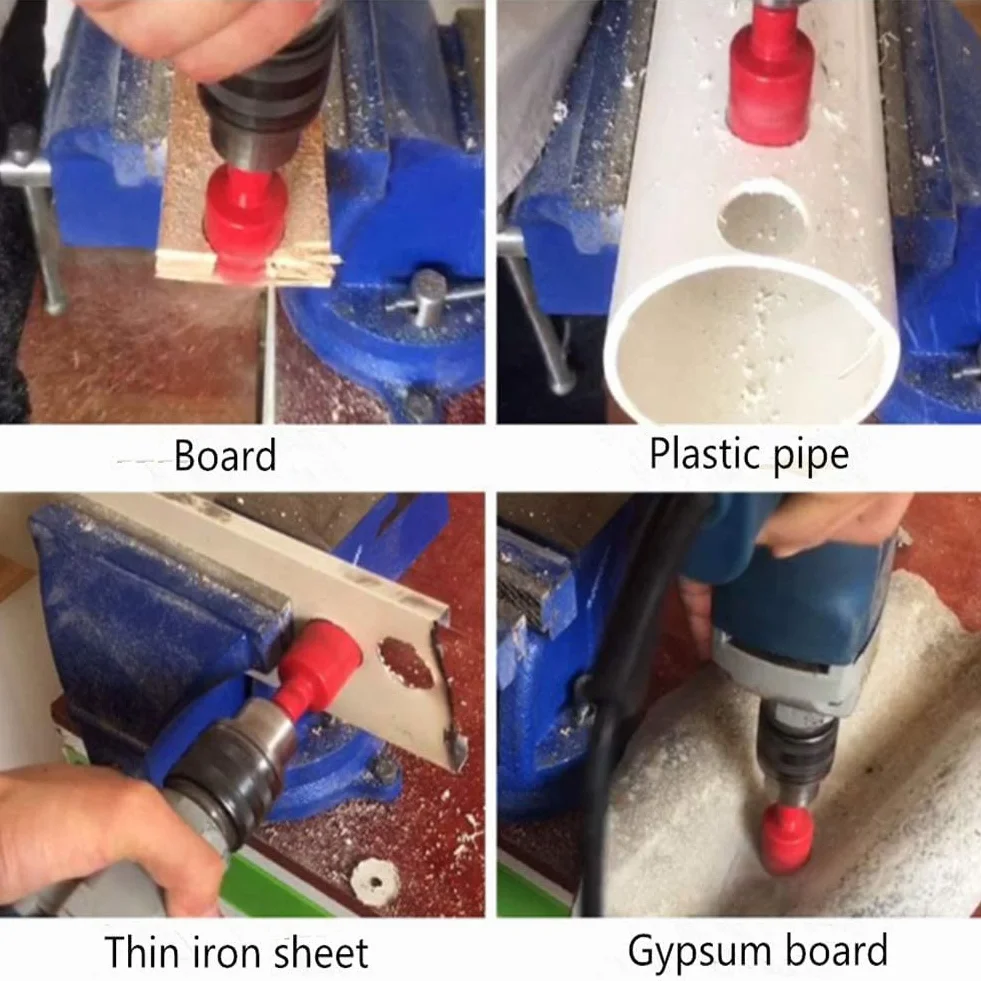 Board

Plastic pipe

Thin iron sheet

Gypsum board