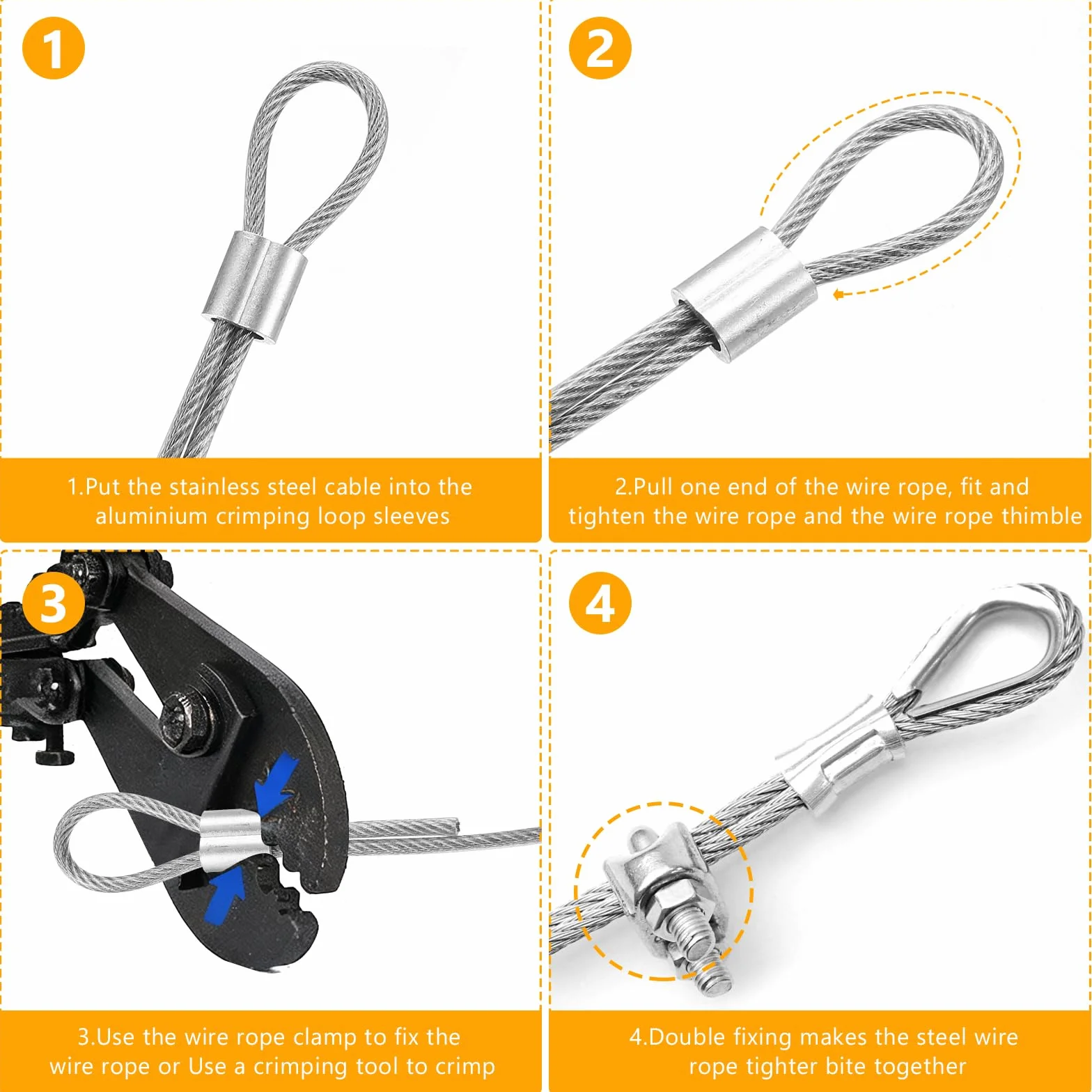 1

1.Put the stainless steel cable into the aluminium crimping loop sleeves

2

2.Pull one end of the wire rope, fit and tighten the wire rope and the wire rope thimble

3

3.Use the wire rope clamp to fix the wire rope or Use a crimping tool to crimp

4

4.Double fixing makes the steel wire rope tighter bite together