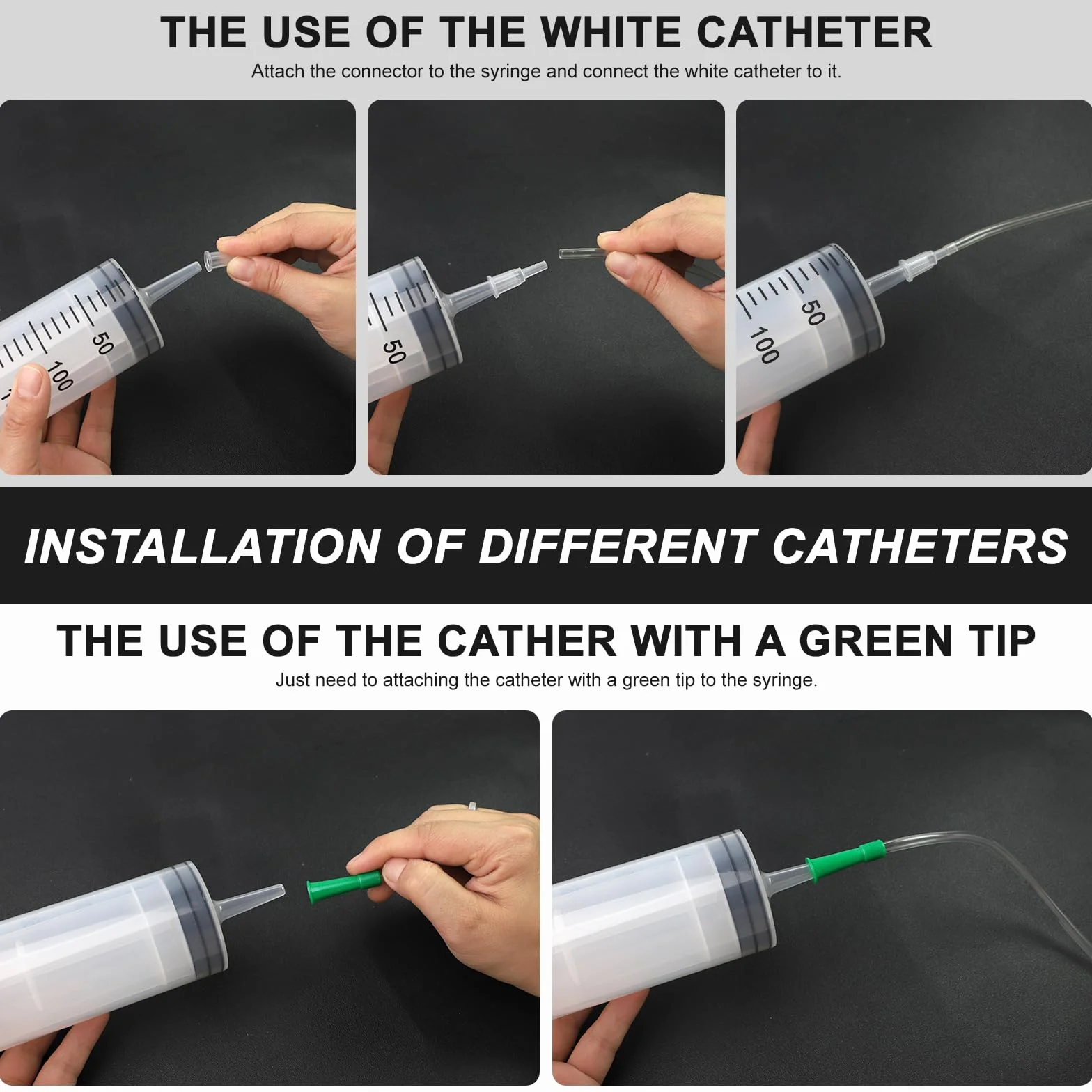 THE USE OF THE WHITE CATHETER
Attach the connector to the syringe and connect the white catheter to it.

50
100

50

50
100

INSTALLATION OF DIFFERENT CATHETERS

THE USE OF THE CATHER WITH A GREEN TIP
Just need to attaching the catheter with a green tip to the syringe.