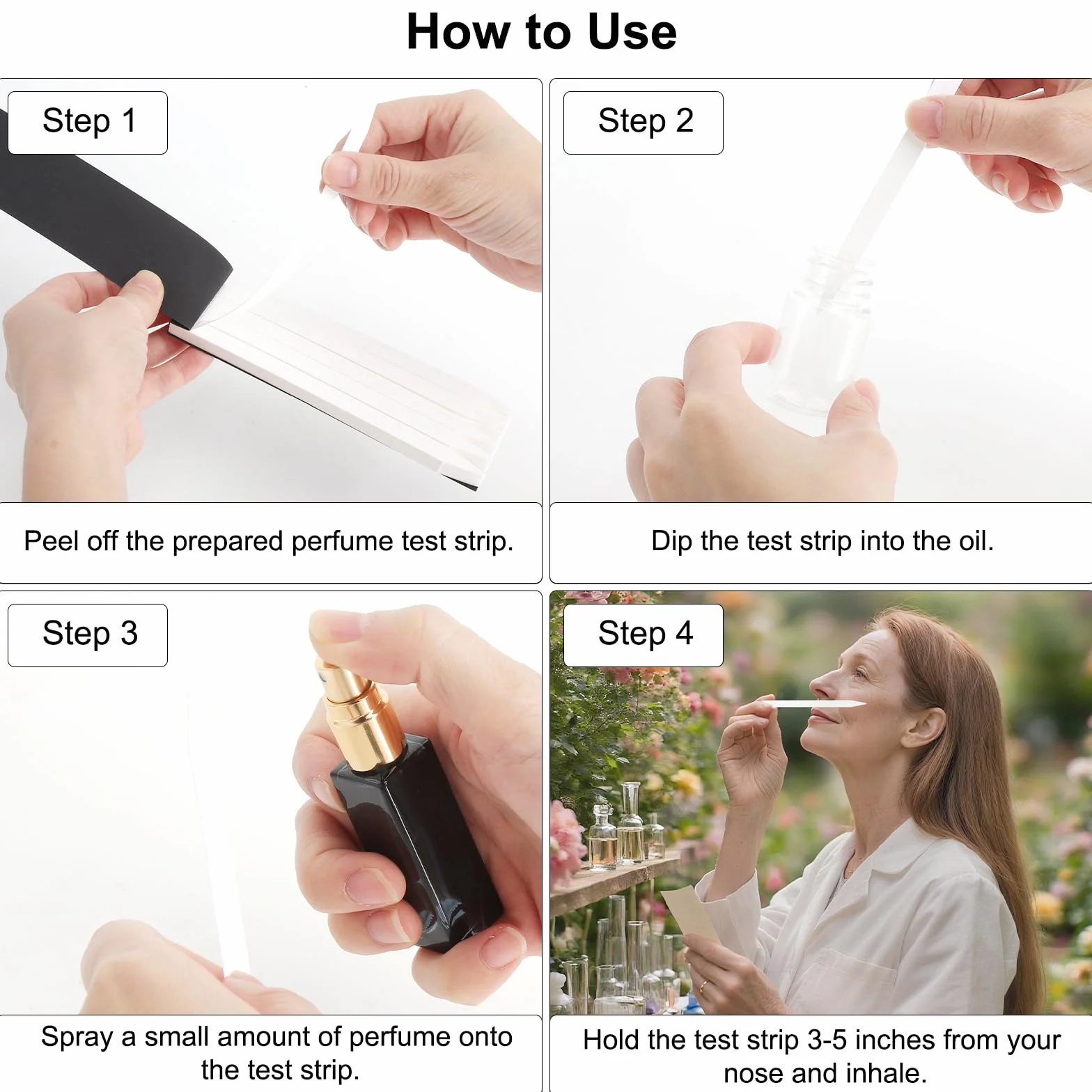 How to Use

Step 1

Peel off the prepared perfume test strip.

Step 2

Dip the test strip into the oil.

Step 3

Spray a small amount of perfume onto the test strip.

Step 4

Hold the test strip 3-5 inches from your nose and inhale.