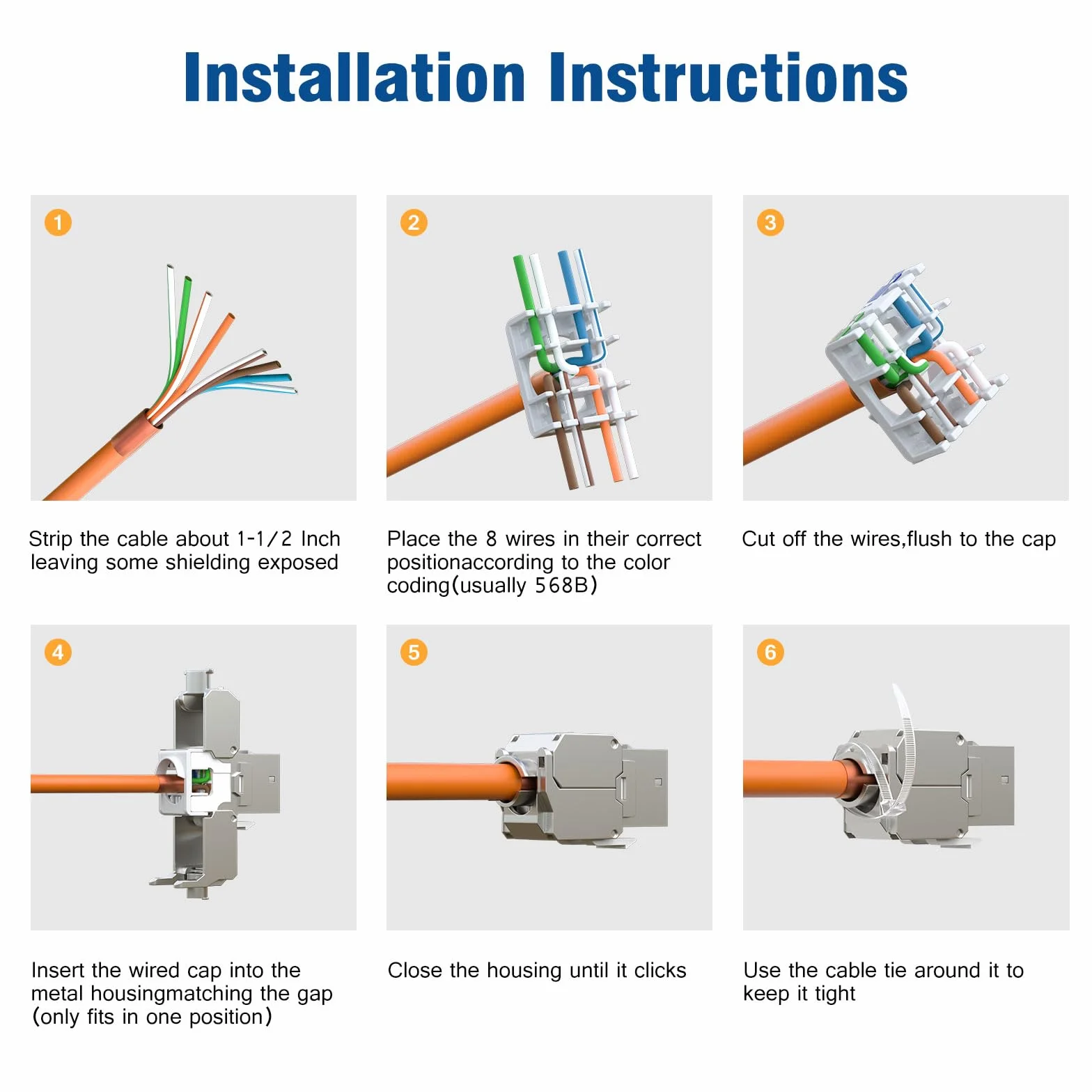 Installation Instructions

1

Strip the cable about 1-1/2 Inch leaving some shielding exposed

2

Place the 8 wires in their correct positionaccording to the color coding(usually 568B)

3

Cut off the wires,flush to the cap

4

Insert the wired cap into the metal housingmatching the gap (only fits in one position)

5

Close the housing until it clicks

6

Use the cable tie around it to keep it tight