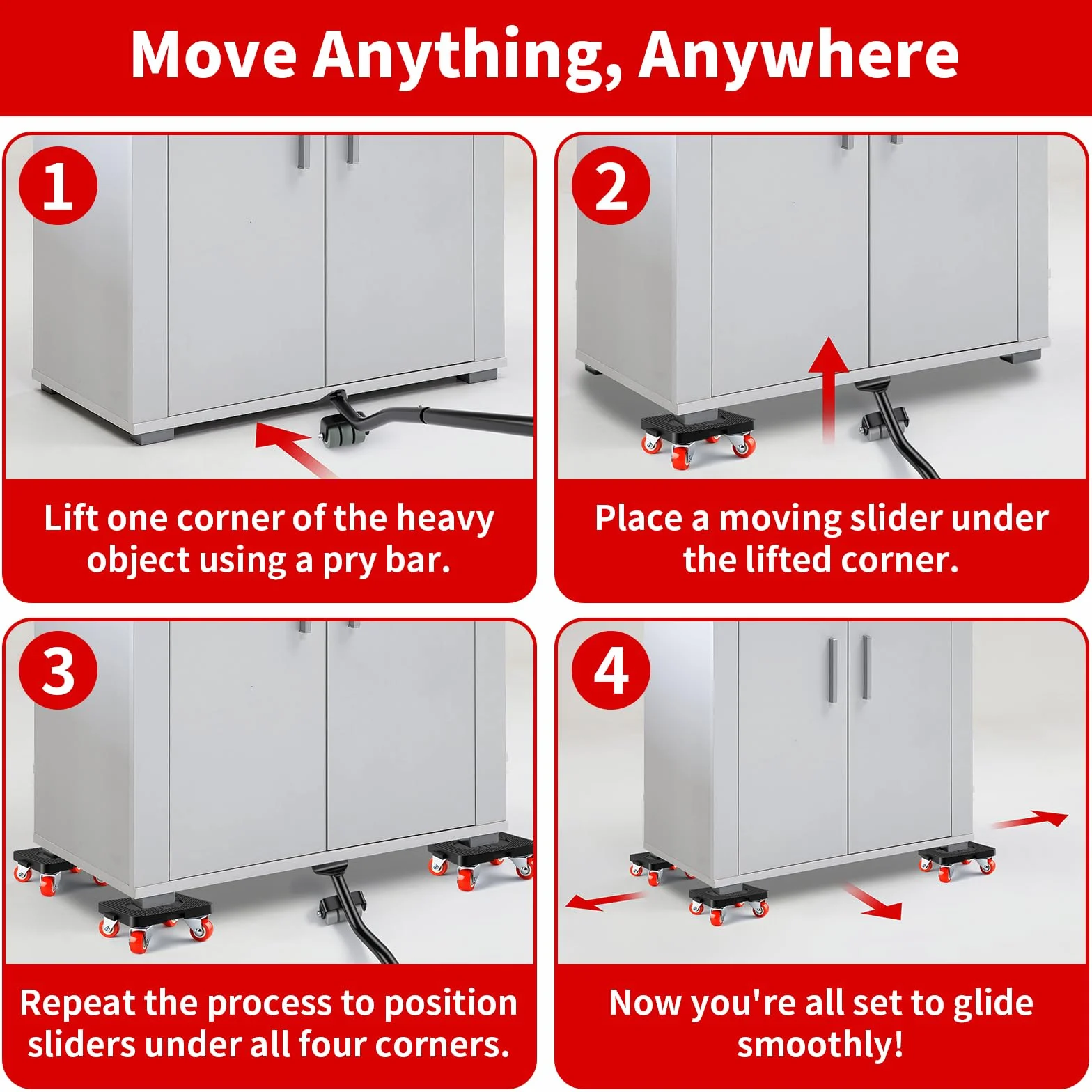 Move Anything, Anywhere

1

Lift one corner of the heavy object using a pry bar.

2

Place a moving slider under the lifted corner.

3

Repeat the process to position sliders under all four corners.

4

Now you're all set to glide smoothly!