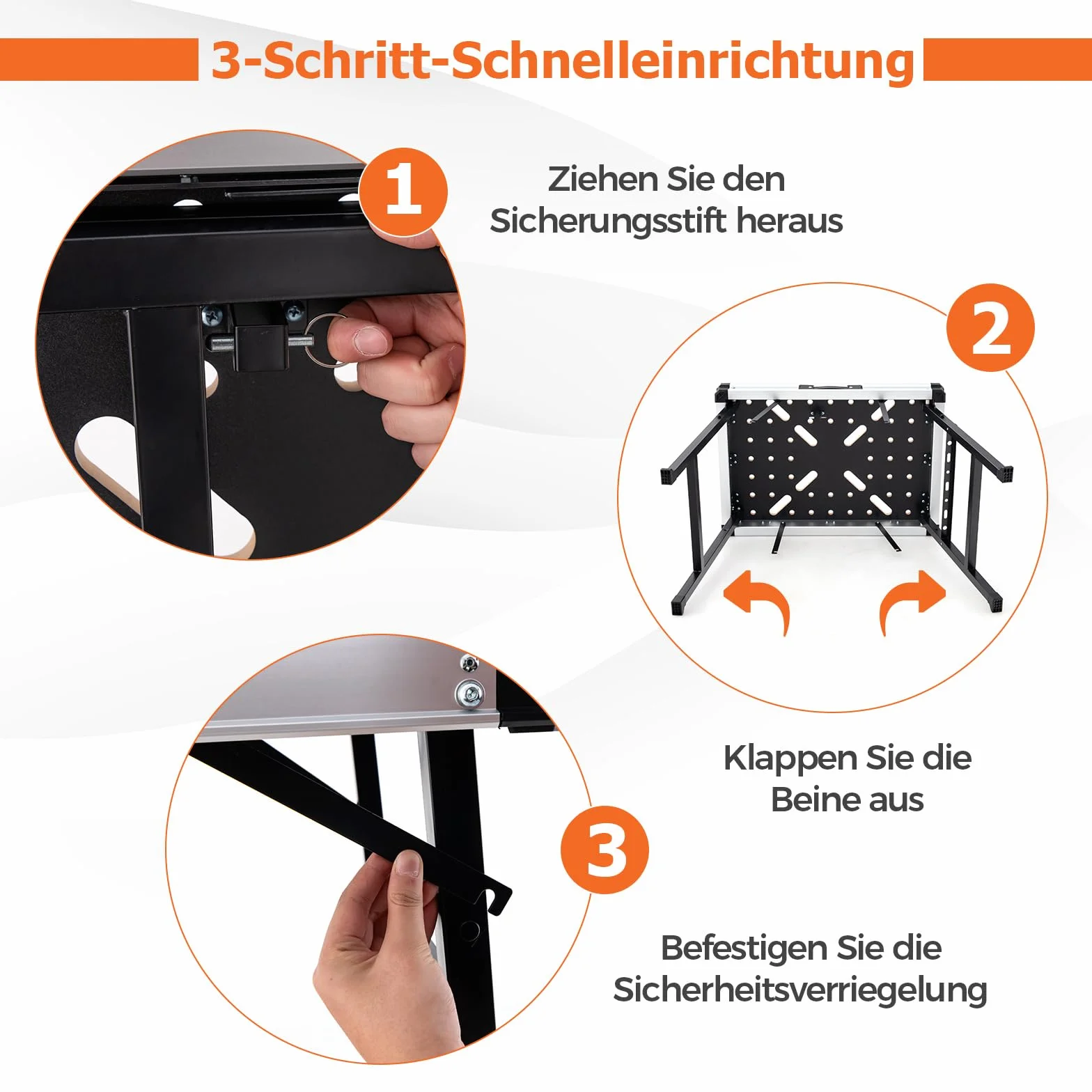 3-Schritt-Schnelleinrichtung

1

Ziehen Sie den Sicherungsstift heraus

2

Klappen Sie die Beine aus

3

Befestigen Sie die Sicherheitsverriegelung